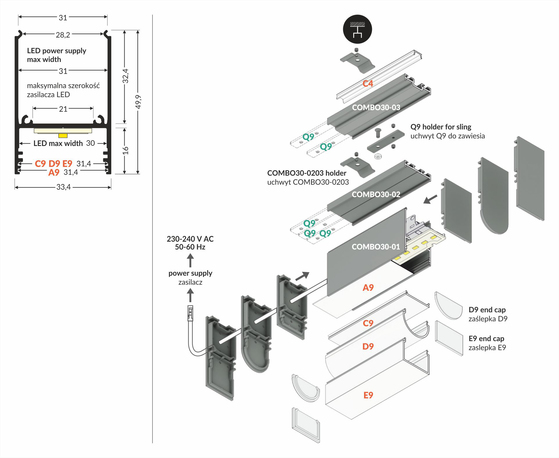 31
28,2
LED power supply max width
31
maksymalna szerokość zasilacza LED
21
32,4
49,9
LED max width 30
16
C9 D9 E9 31,4
A9 31,4
33,4

C4
COMBO30-03
Q9
Q9
Q9 holder for sling
uchwyt Q9 do zawiesia
COMBO30-0203 holder
uchwyt COMBO30-0203
COMBO30-02
Q9
Q9 Q9
COMBO30-01
230-240 V AC
50-60 Hz
power supply
zasilacz
A9
C9
D9
E9
D9 end cap
zaślepka D9
E9 end cap
zaslepka E9